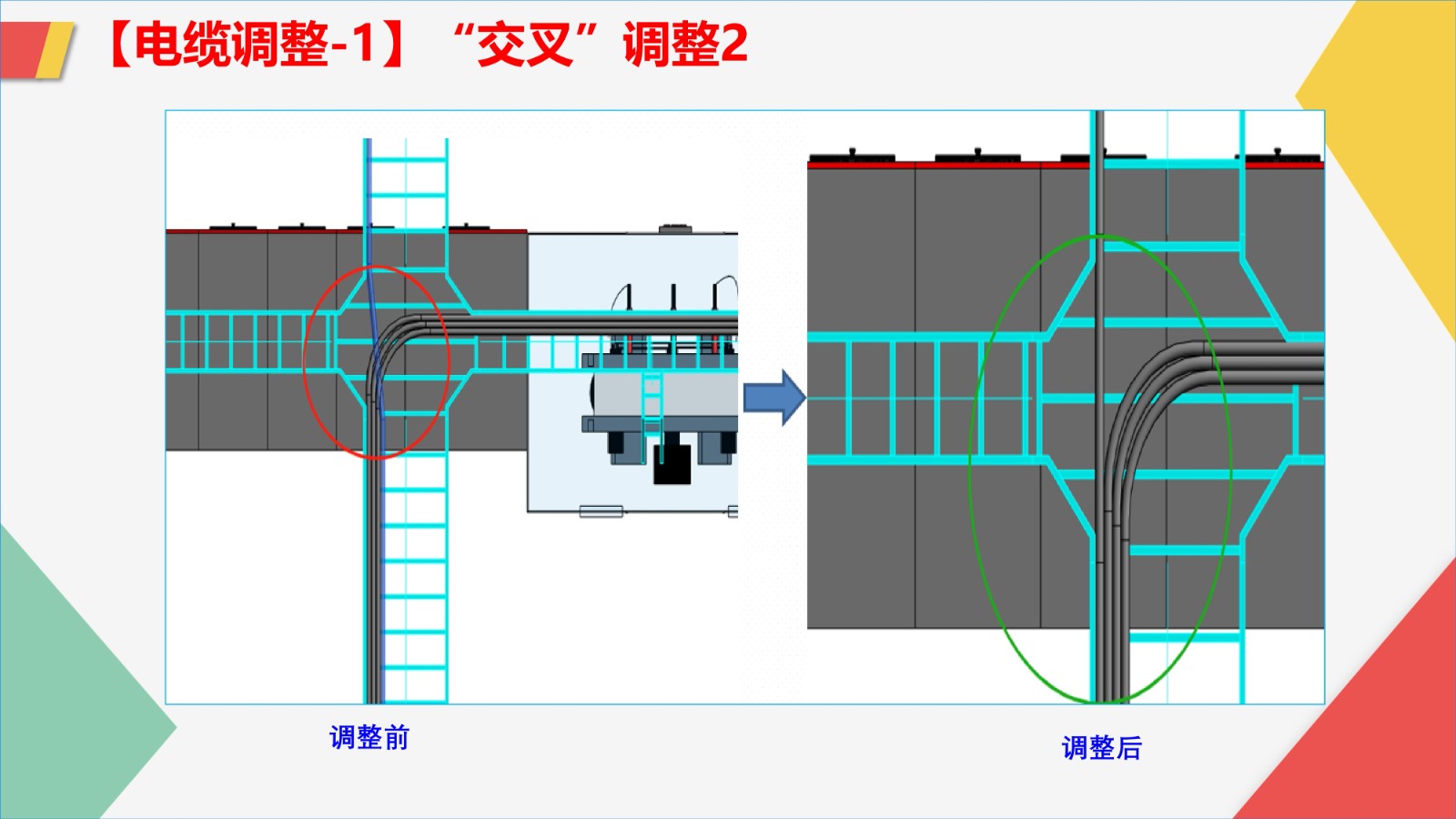 【电缆调整-1】 “交叉”调整2

调整前

调整后